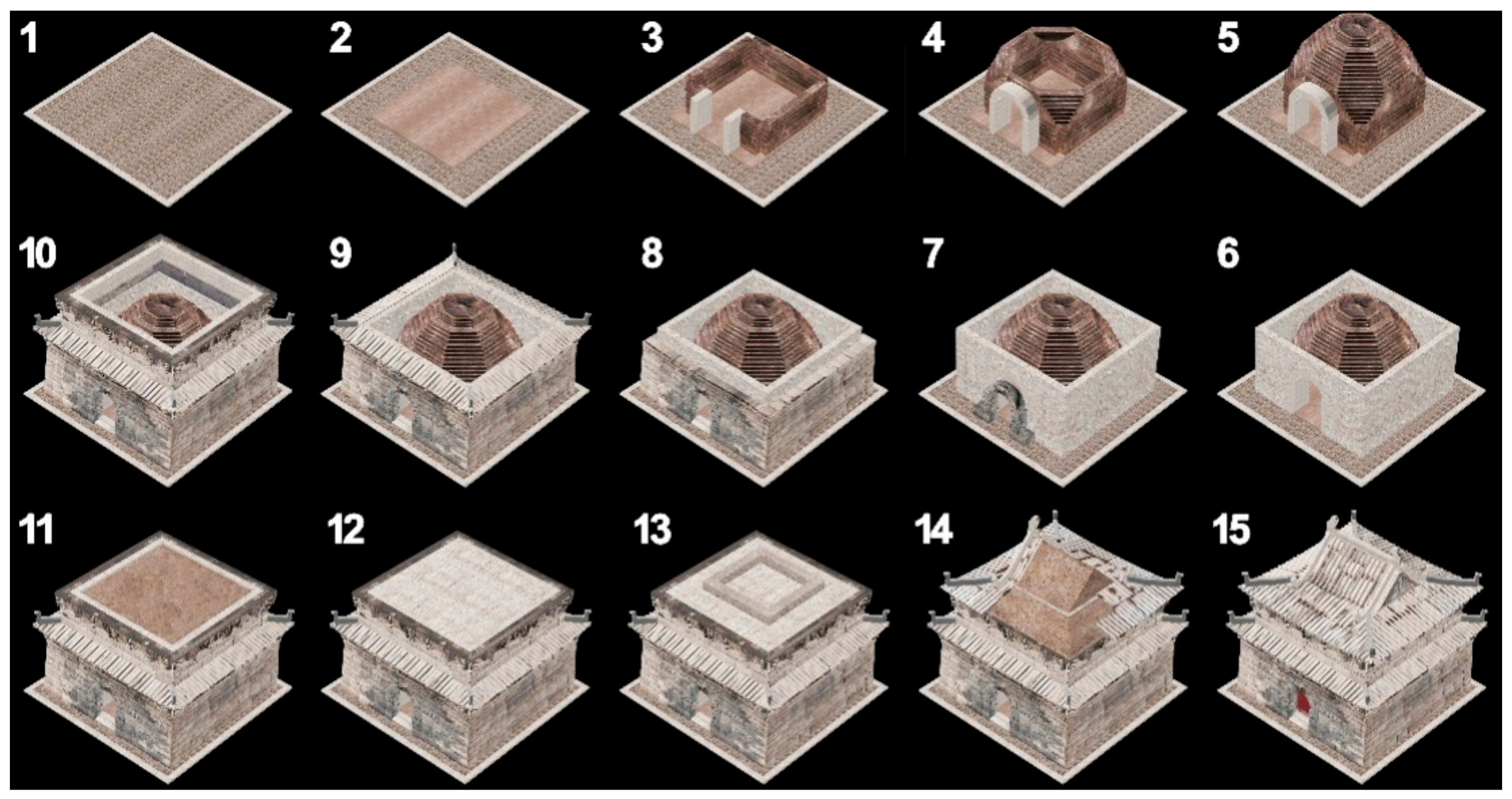 1 2 3 4 5

10 9 8 7 6

11 12 13 14 15