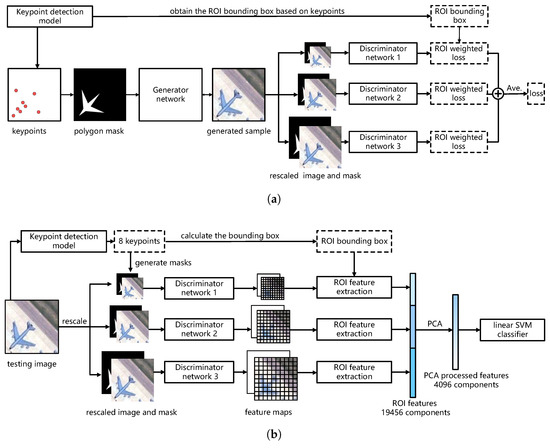 Keypoint detection model

obtain the ROI bounding box based on keypoints

ROI bounding box

keypoints

polygon mask

Generator network

generated sample

rescaled image and mask

Discriminator network 1

Discriminator network 2

Discriminator network 3

ROI weighted loss

ROI weighted loss

ROI weighted loss

Ave.

loss

(a)

Keypoint detection model

8 keypoints

calculate the bounding box

ROI bounding box

generate masks

testing image

rescale

rescaled image and mask

Discriminator network 1

Discriminator network 2

Discriminator network 3

feature maps

ROI feature extraction

ROI feature extraction

ROI feature extraction

ROI features 19456 components

PCA

PCA processed features 4096 components

linear SVM classifier

(b)