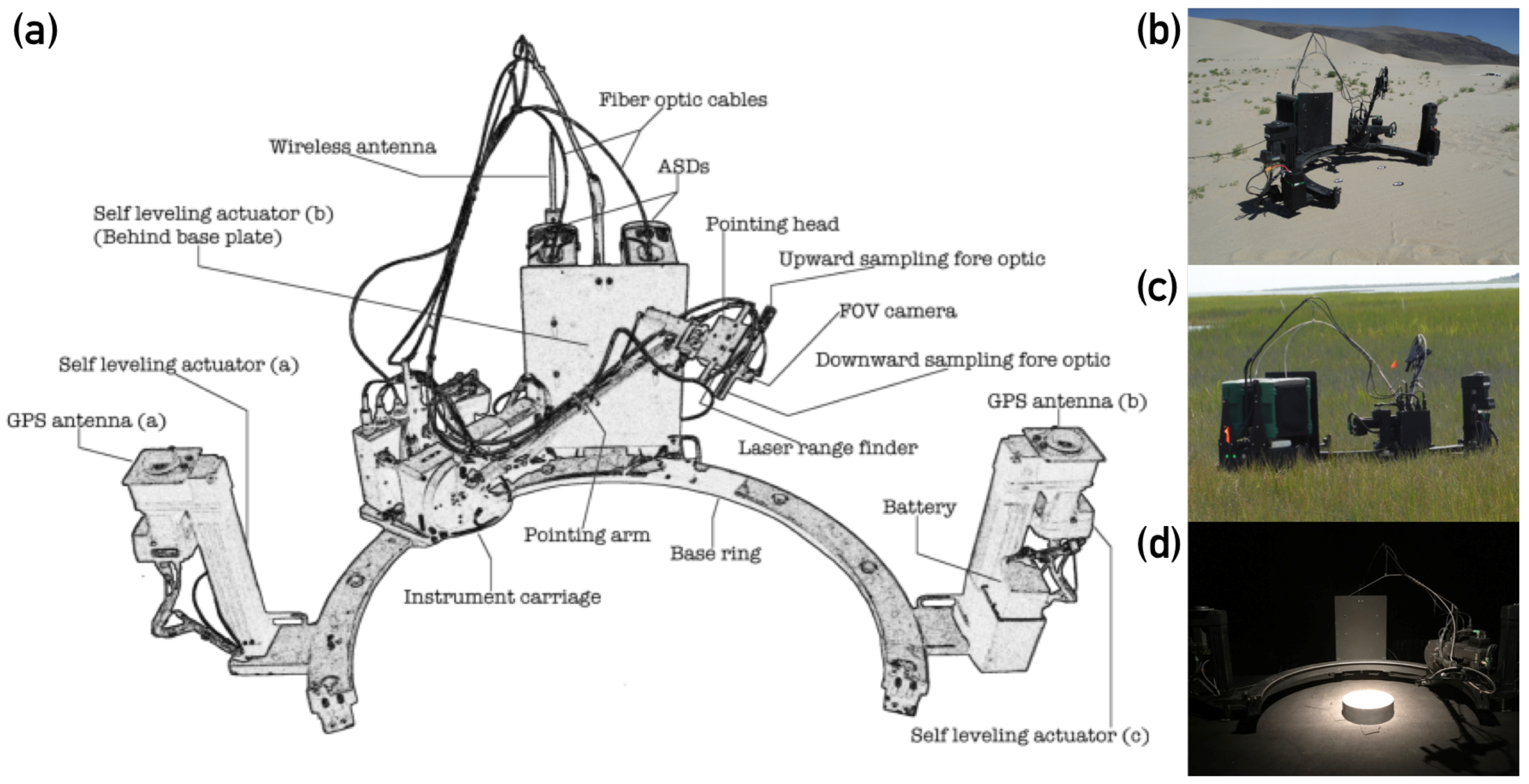 (a)

Fiber optic cables

Wireless antenna

ASDs

Self leveling actuator (b)
(Behind base plate)

Pointing head

Upward sampling fore optic

FOV camera

Downward sampling fore optic

Self leveling actuator (a)

GPS antenna (a)

GPS antenna (b)

Laser range finder

Battery

Pointing arm

Base ring

Instrument carriage

Self leveling actuator (c)

(b)

(c)

(d)