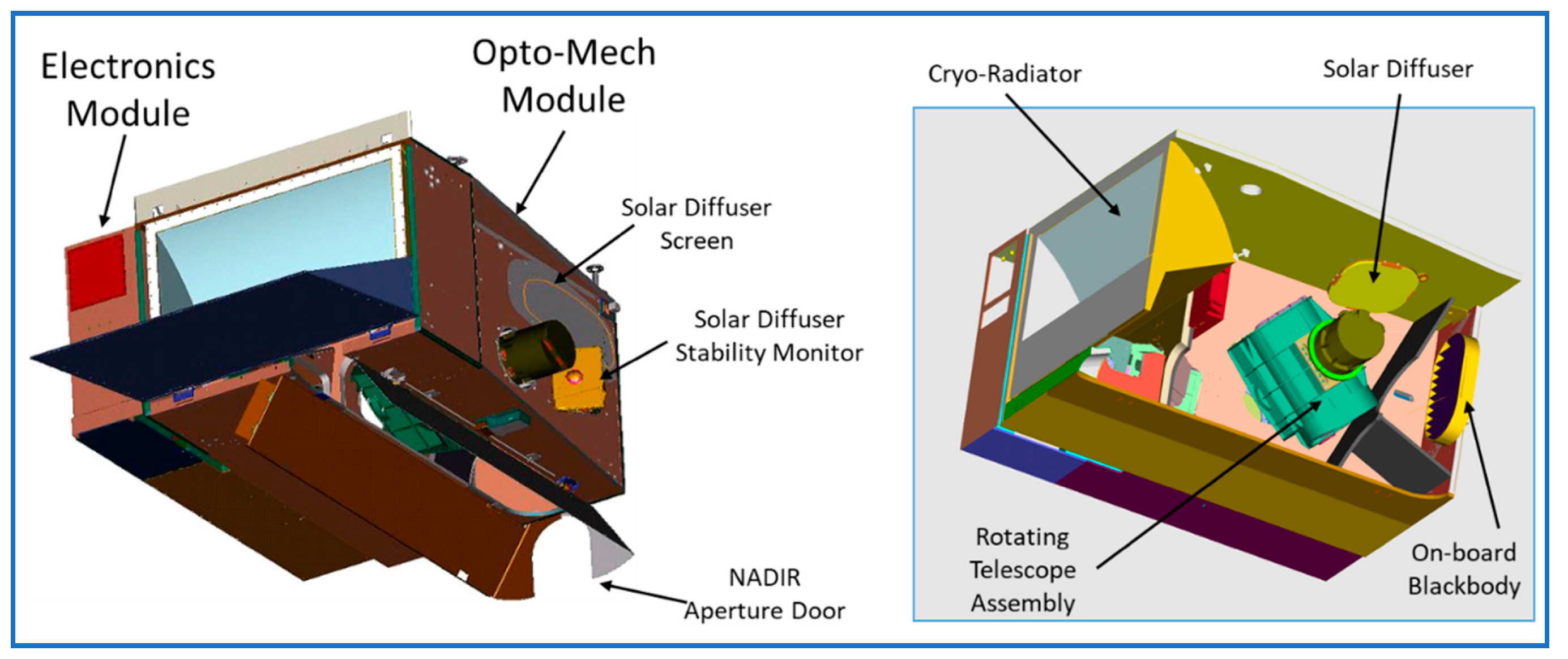 Electronics Module

Opto-Mech Module

Solar Diffuser Screen

Solar Diffuser Stability Monitor

NADIR Aperture Door

Cryo-Radiator

Solar Diffuser

Rotating Telescope Assembly

On-board Blackbody