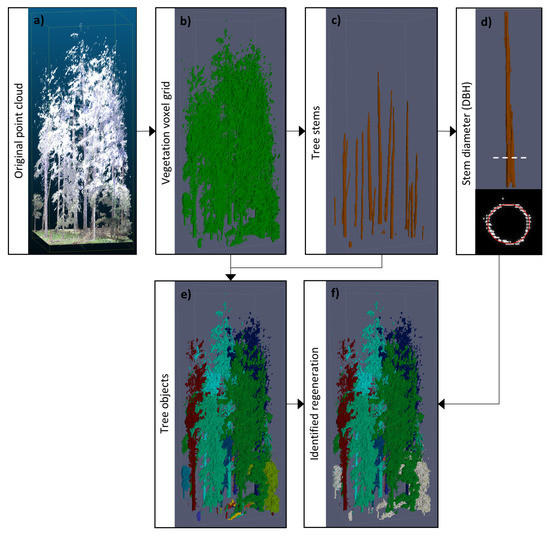 a)
Original point cloud

b)
Vegetation voxel grid

c)
Tree stems

d)
Stem diameter (DBH)

e)
Tree objects

f)
Identified regeneration