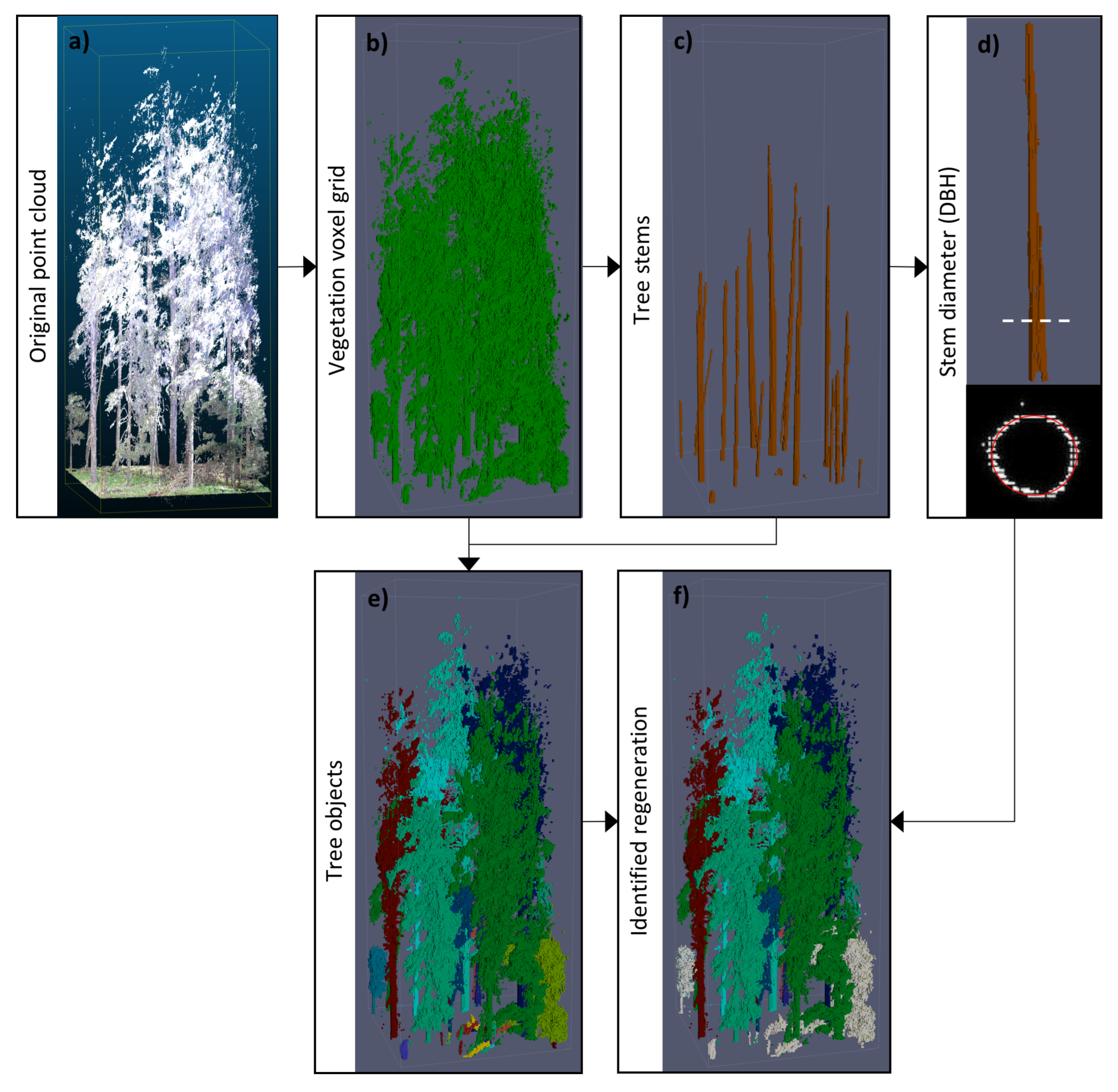 Original point cloud
a)

Vegetation voxel grid
b)

Tree stems
c)

Stem diameter (DBH)
d)

Tree objects
e)

Identified regeneration
f)