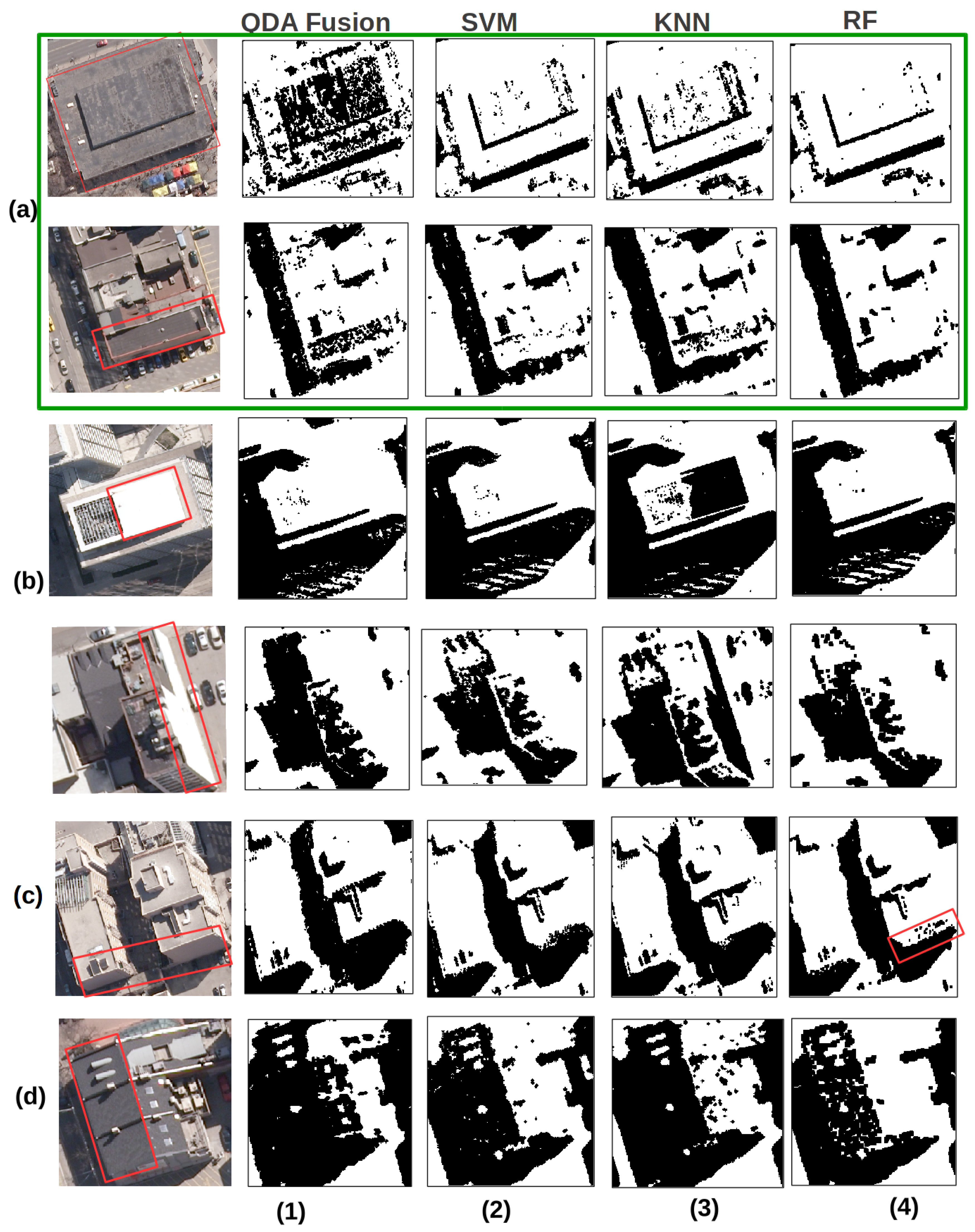 QDA Fusion
SVM
KNN
RF

(a)

(b)

(c)

(d)

(1)
(2)
(3)
(4)