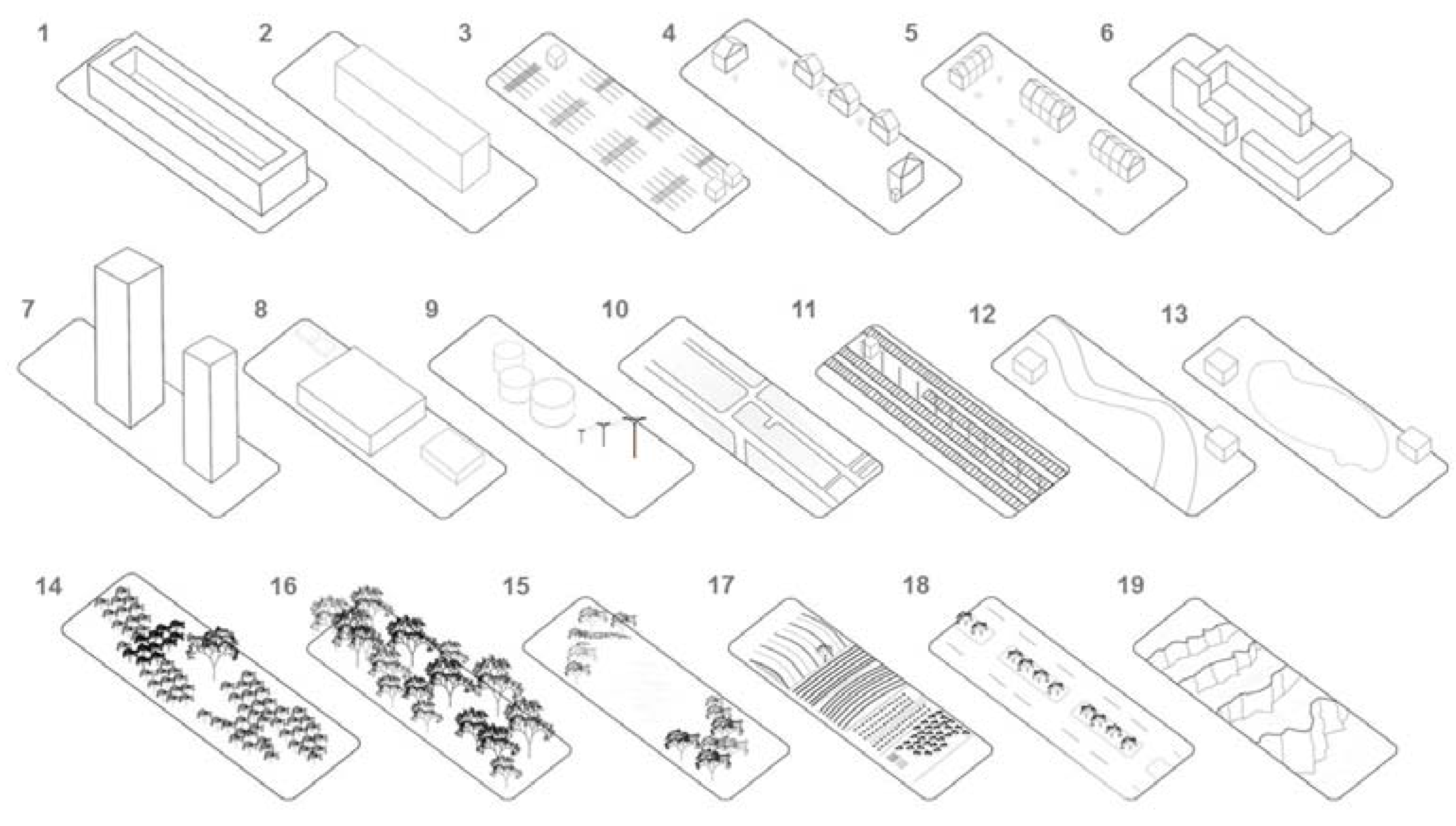 1 2 3 4 5 6

7 8 9 10 11 12 13

14 16 15 17 18 19