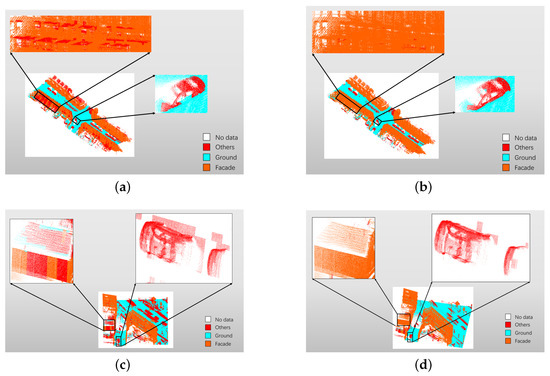 No data
Others
Ground
Facade

(a)

No data
Others
Ground
Facade

(b)

No data
Others
Ground
Facade

(c)

No data
Others
Ground
Facade

(d)