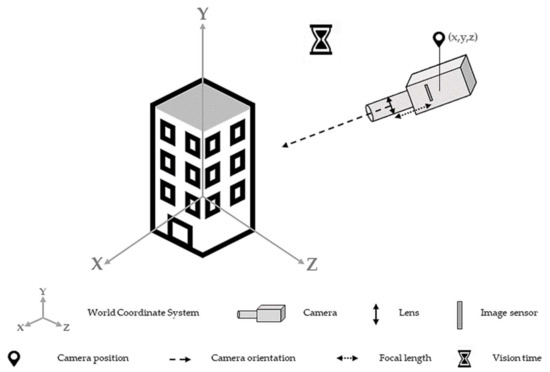 Y

(x,y,z)

X

Z

Y
X
Z
World Coordinate System

Camera

Lens

Image sensor

Camera position

Camera orientation

Focal length

Vision time