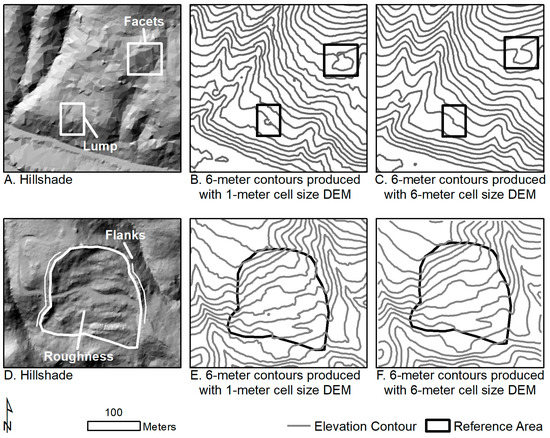 Facets

Lump

A. Hillshade

B. 6-meter contours produced with 1-meter cell size DEM

C. 6-meter contours produced with 6-meter cell size DEM

Flanks

Roughness

D. Hillshade

E. 6-meter contours produced with 1-meter cell size DEM

F. 6-meter contours produced with 6-meter cell size DEM

N

100

Meters

Elevation Contour

Reference Area