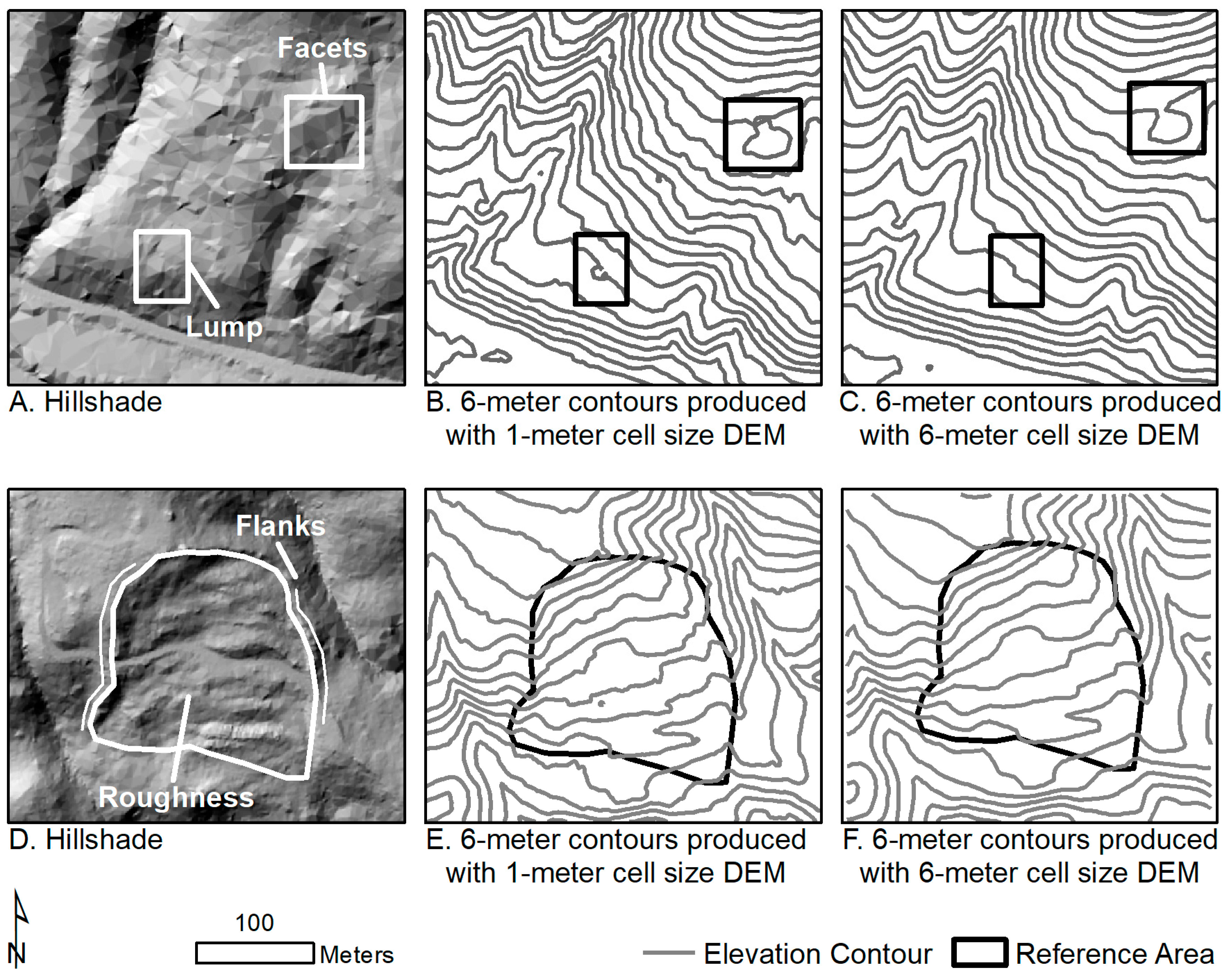 Facets

Lump

A. Hillshade

B. 6-meter contours produced with 1-meter cell size DEM

C. 6-meter contours produced with 6-meter cell size DEM

Flanks

Roughness

D. Hillshade

E. 6-meter contours produced with 1-meter cell size DEM

F. 6-meter contours produced with 6-meter cell size DEM

N

100

Meters

Elevation Contour

Reference Area