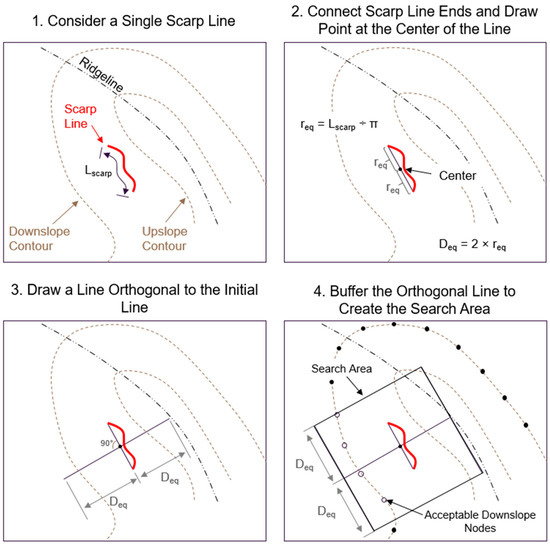 1. Consider a Single Scarp Line

Ridgeline

Scarp Line

$L_{scarp}$

Downslope Contour

Upslope Contour

2. Connect Scarp Line Ends and Draw Point at the Center of the Line

$r_{eq} = L_{scarp} \div \pi$

$r_{eq}$

$r_{eq}$

Center

$D_{eq} = 2 \times r_{eq}$

3. Draw a Line Orthogonal to the Initial Line

90°

$D_{eq}$

$D_{eq}$

4. Buffer the Orthogonal Line to Create the Search Area

Search Area

$D_{eq}$

$D_{eq}$

Acceptable Downslope Nodes