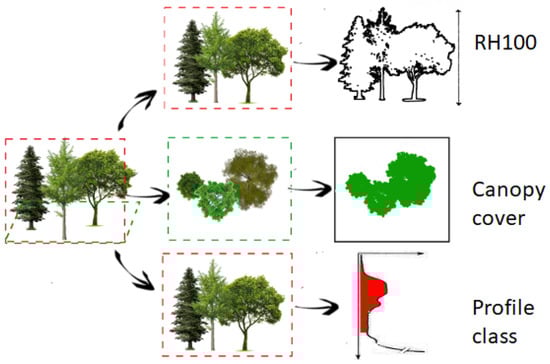 RH100

Canopy cover

Profile class