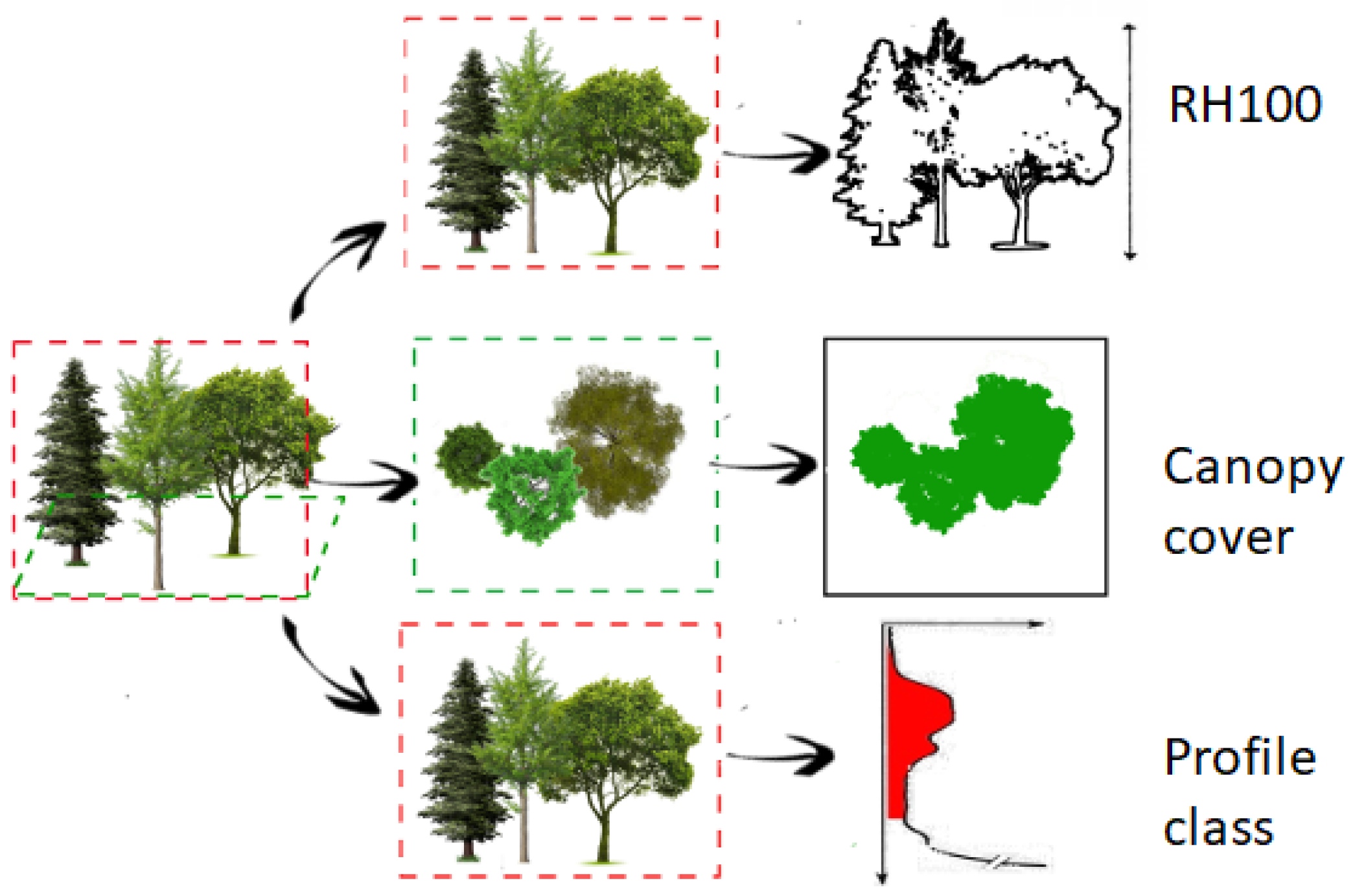 RH100

Canopy cover

Profile class