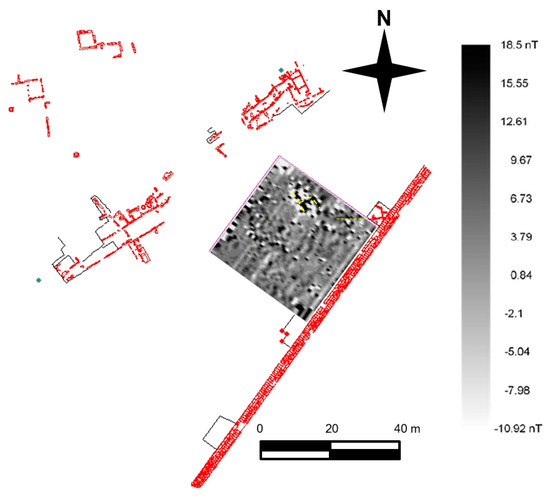 N

18.5 nT
15.55
12.61
9.67
6.73
3.79
0.84
-2.1
-5.04
-7.98
-10.92 nT

0
20
40 m