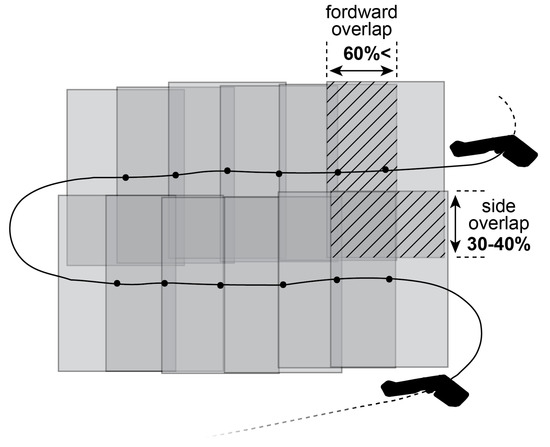 fordward overlap
60%<

side overlap
30-40%