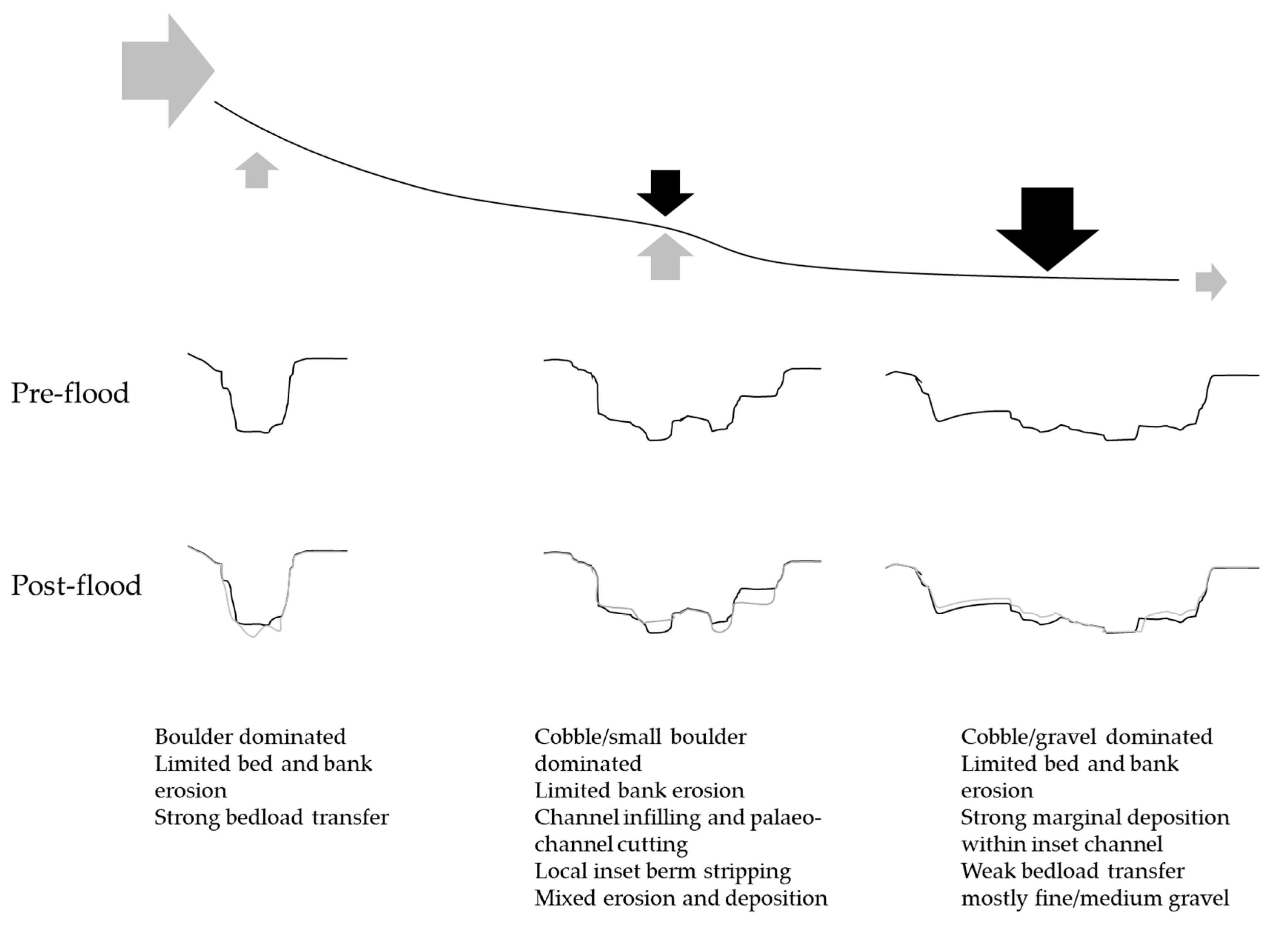 Pre-flood

Post-flood

Boulder dominated
Limited bed and bank erosion
Strong bedload transfer

Cobble/small boulder dominated
Limited bank erosion
Channel infilling and palaeo-channel cutting
Local inset berm stripping
Mixed erosion and deposition

Cobble/gravel dominated
Limited bed and bank erosion
Strong marginal deposition within inset channel
Weak bedload transfer mostly fine/medium gravel