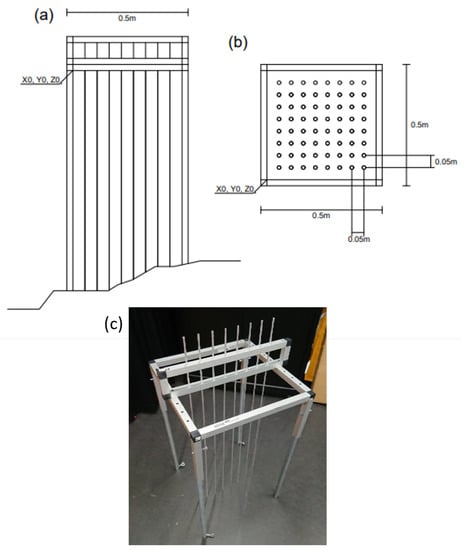 (a)

0.5m

X0, Y0, Z0

(b)

0.5m

0.05m

X0, Y0, Z0

0.5m

0.05m

(c)