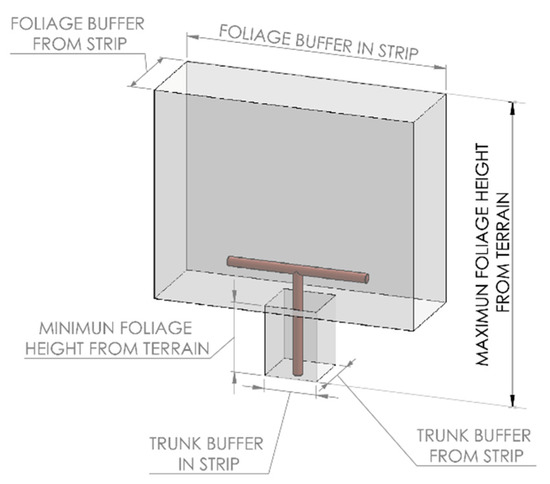 FOLIAGE BUFFER FROM STRIP

FOLIAGE BUFFER IN STRIP

MAXIMUN FOLIAGE HEIGHT FROM TERRAIN

MINIMUN FOLIAGE HEIGHT FROM TERRAIN

TRUNK BUFFER IN STRIP

TRUNK BUFFER FROM STRIP