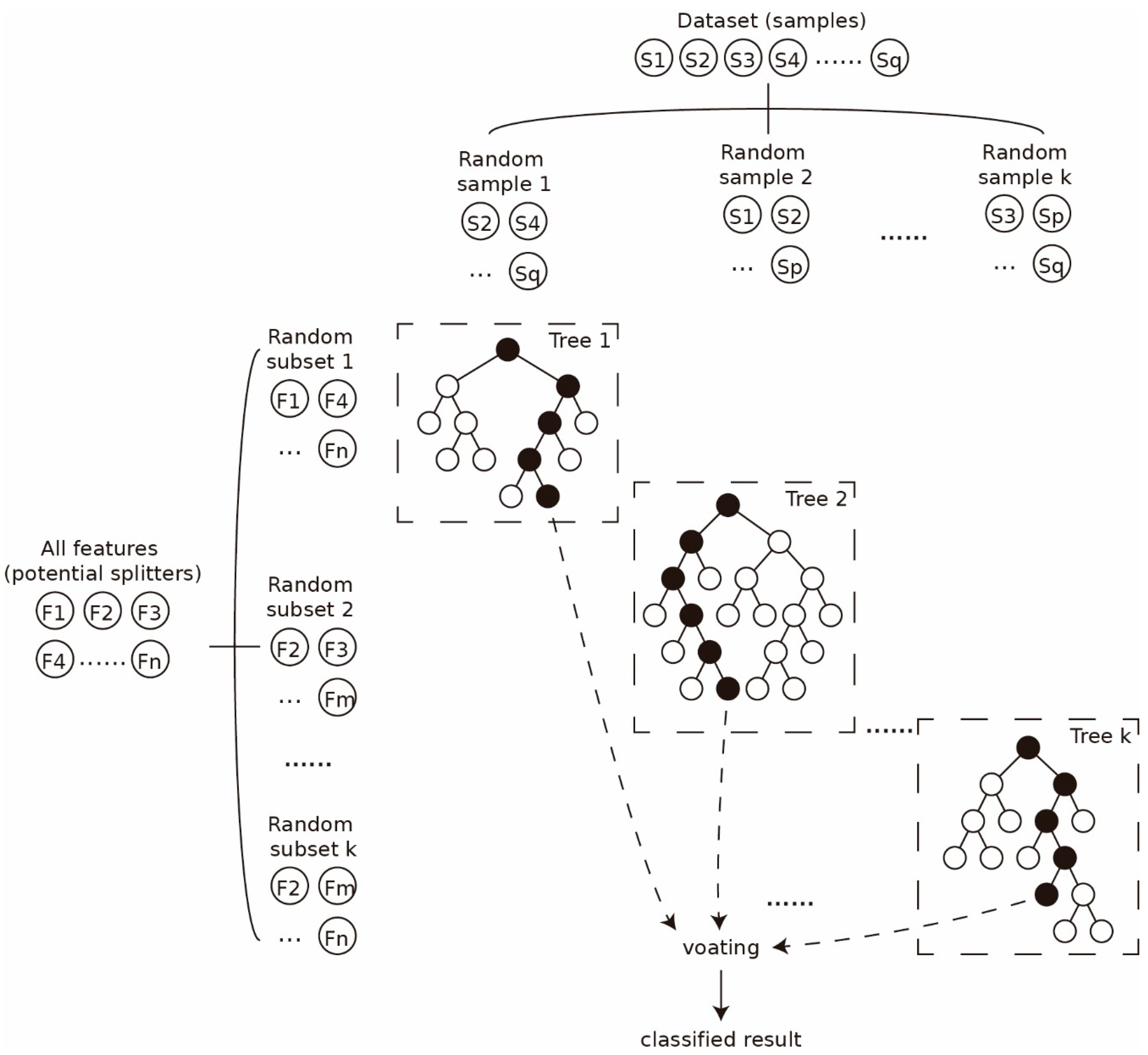 Dataset (samples)
S1 S2 S3 S4 ...... Sq

Random sample 1
S2 S4
... Sq

Random sample 2
S1 S2
... Sp

......

Random sample k
S3 Sp
... Sq

All features (potential splitters)
F1 F2 F3
F4 ...... Fn

Random subset 1
F1 F4
... Fn

Random subset 2
F2 F3
... Fm

......

Random subset k
F2 Fm
... Fn

Tree 1

Tree 2

......

Tree k

......

voating

classified result