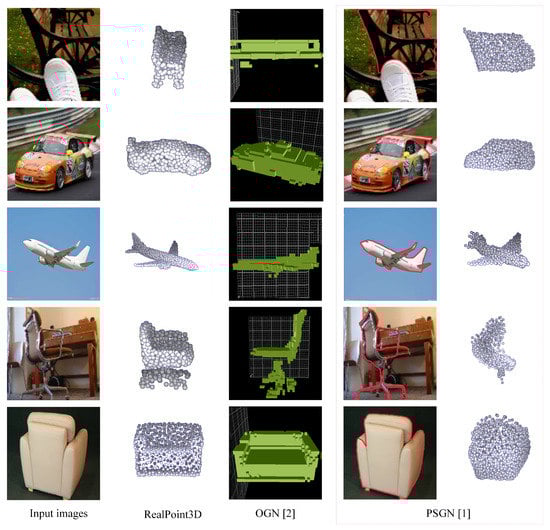 Input images RealPoint3D OGN [2] PSGN [1]