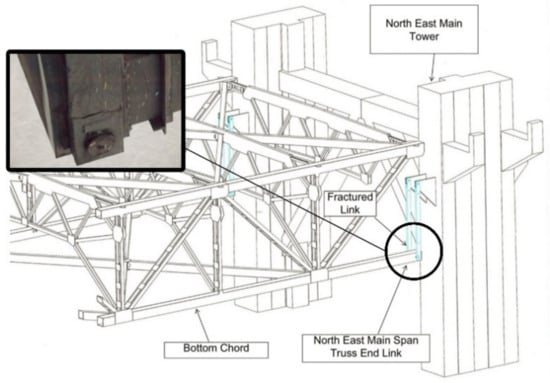 North East Main Tower

Fractured Link

Bottom Chord

North East Main Span Truss End Link