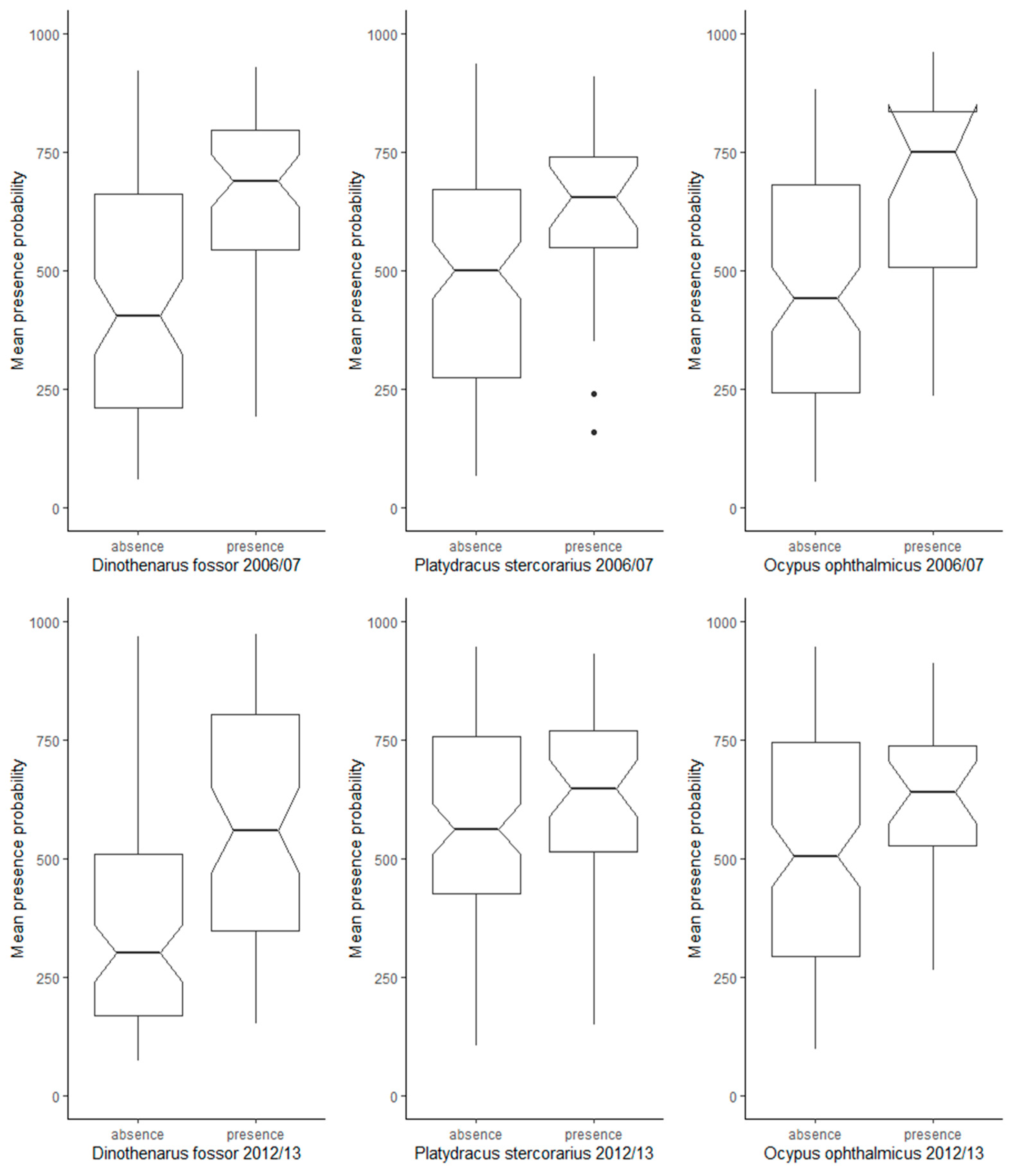 Mean presence probability
1000
750
500
250
0
absence
presence
Dinothenarus fossor 2006/07

Mean presence probability
1000
750
500
250
0
absence
presence
Platydracus stercorarius 2006/07

Mean presence probability
1000
750
500
250
0
absence
presence
Ocypus ophthalmicus 2006/07

Mean presence probability
1000
750
500
250
0
absence
presence
Dinothenarus fossor 2012/13

Mean presence probability
1000
750
500
250
0
absence
presence
Platydracus stercorarius 2012/13

Mean presence probability
1000
750
500
250
0
absence
presence
Ocypus ophthalmicus 2012/13