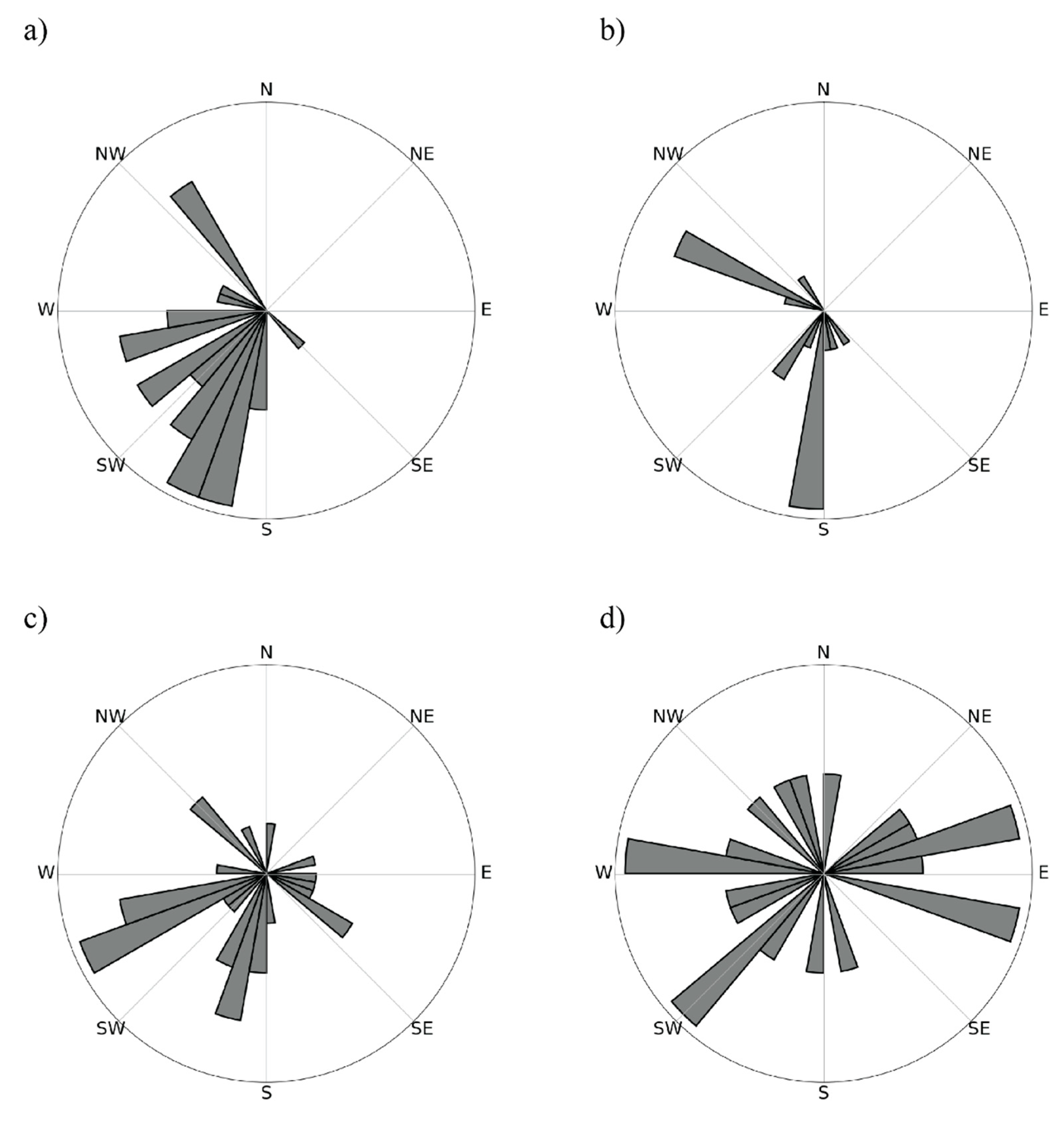 a)

N
NW
NE
W
E
SW
SE
S

b)

N
NW
NE
W
E
SW
SE
S

c)

N
NW
NE
W
E
SW
SE
S

d)

N
NW
NE
W
E
SW
SE
S