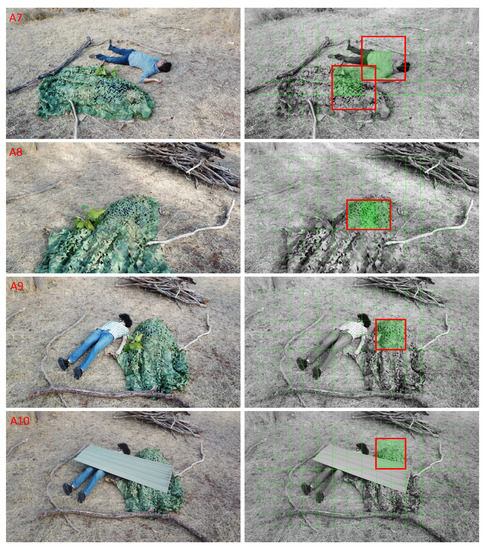 A7

A8

A9

A10