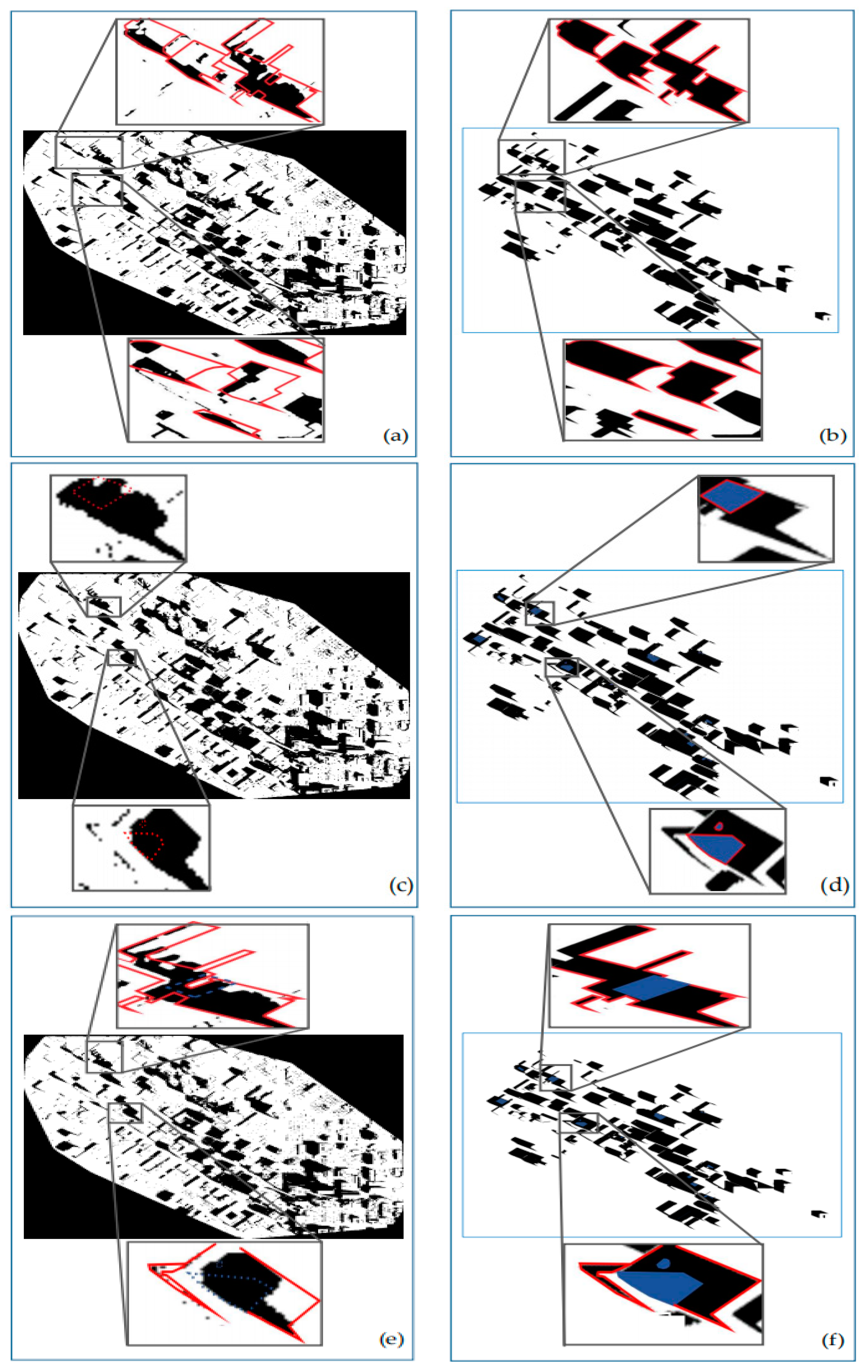 (a)

(b)

(c)

(d)

(e)

(f)