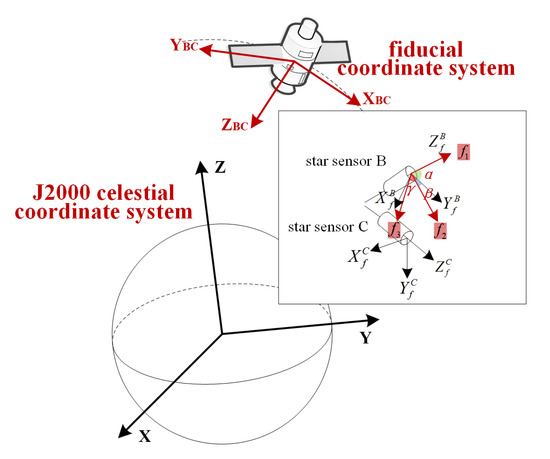 $Y_{BC}$

fiducial coordinate system

$X_{BC}$

$Z_{BC}$

$Z_f^B$

$f_1$

star sensor B

$\alpha$

$\gamma$

$\beta$

$X_f^B$

$Y_f^B$

star sensor C

$f_3$

$f_2$

$X_f^C$

$Z_f^C$

$Y_f^C$

Z

J2000 celestial coordinate system

Y

X