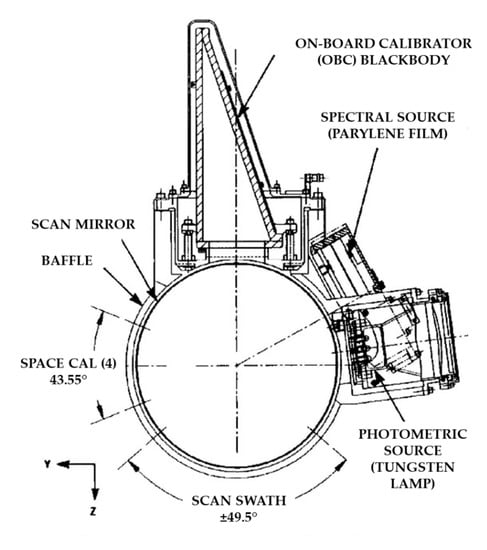 ON-BOARD CALIBRATOR
(OBC) BLACKBODY

SPECTRAL SOURCE
(PARYLENE FILM)

SCAN MIRROR

BAFFLE

SPACE CAL (4)
43.55°

PHOTOMETRIC
SOURCE
(TUNGSTEN
LAMP)

Y

Z

SCAN SWATH
±49.5°