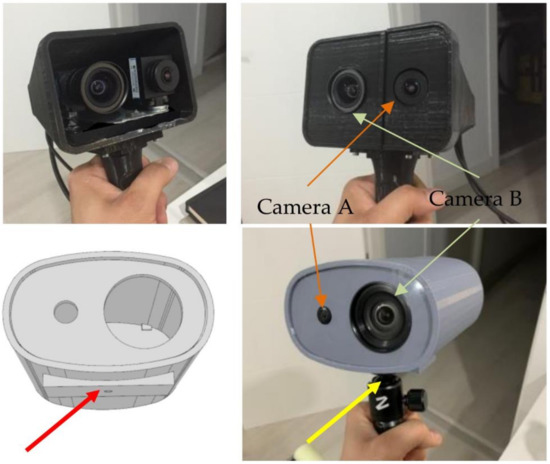 Camera A

Camera B

Z