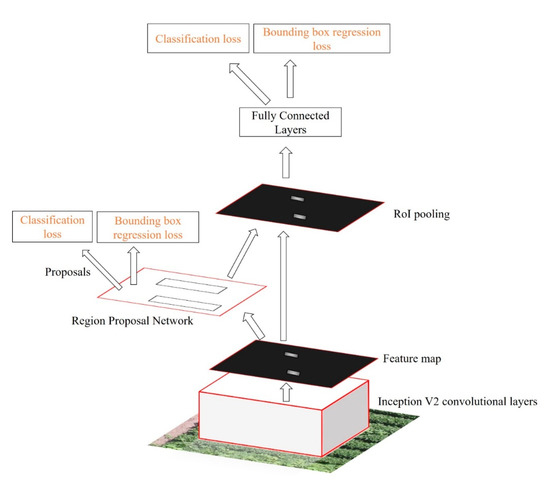 Classification loss

Bounding box regression loss

Fully Connected Layers

RoI pooling

Classification loss

Bounding box regression loss

Proposals

Region Proposal Network

Feature map

Inception V2 convolutional layers