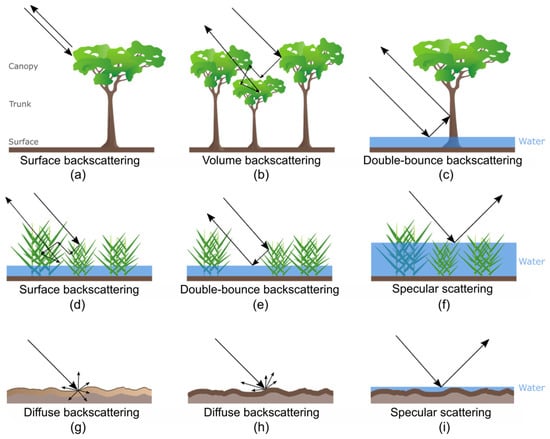 Canopy
Trunk
Surface
Surface backscattering
(a)

Volume backscattering
(b)

Water
Double-bounce backscattering
(c)

Surface backscattering
(d)

Double-bounce backscattering
(e)

Water
Specular scattering
(f)

Diffuse backscattering
(g)

Diffuse backscattering
(h)

Water
Specular scattering
(i)