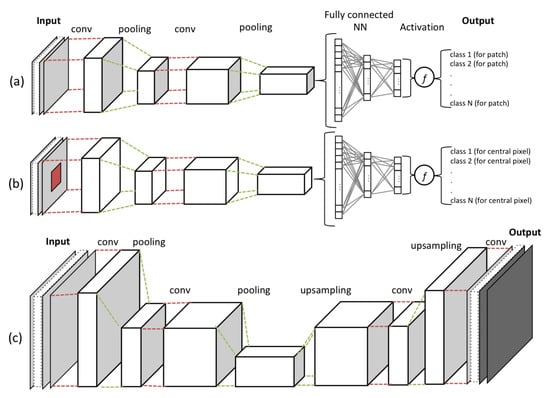 Input
conv
pooling
conv
pooling
Fully connected NN
Activation
Output
(a)
$f$
class 1 (for patch)
class 2 (for patch)
.
.
.
class N (for patch)

(b)
$f$
class 1 (for central pixel)
class 2 (for central pixel)
.
.
.
class N (for central pixel)

Input
conv
pooling
conv
pooling
upsampling
conv
upsampling
conv
Output
(c)