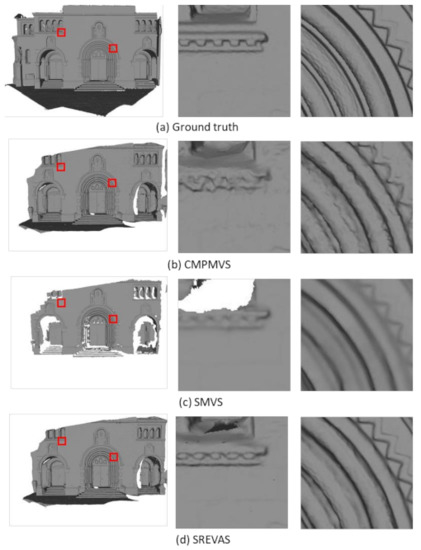 (a) Ground truth

(b) CMPMVS

(c) SMVS

(d) SREVAS