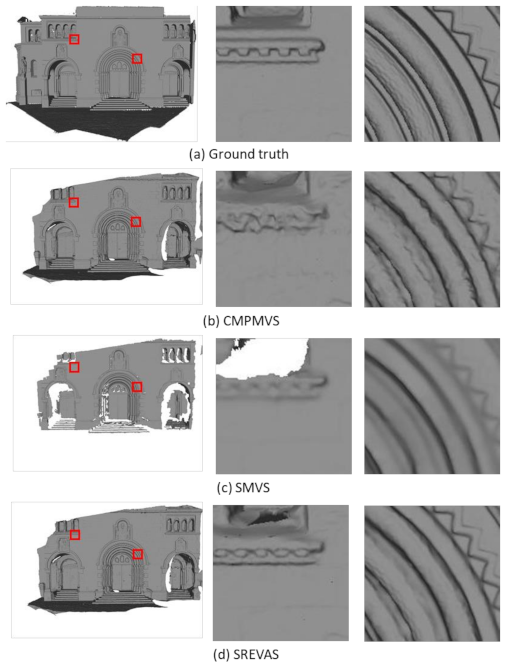 (a) Ground truth

(b) CMPMVS

(c) SMVS

(d) SREVAS