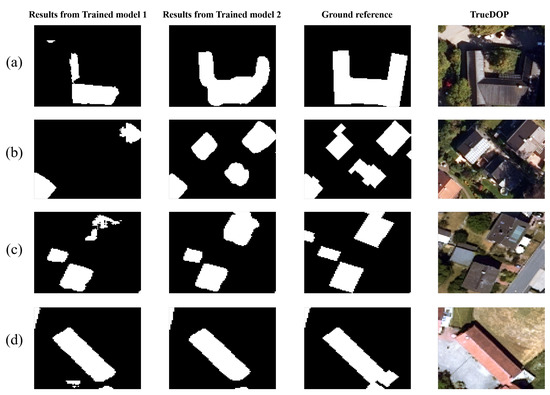 Results from Trained model 1

Results from Trained model 2

Ground reference

TrueDOP

(a)

(b)

(c)

(d)