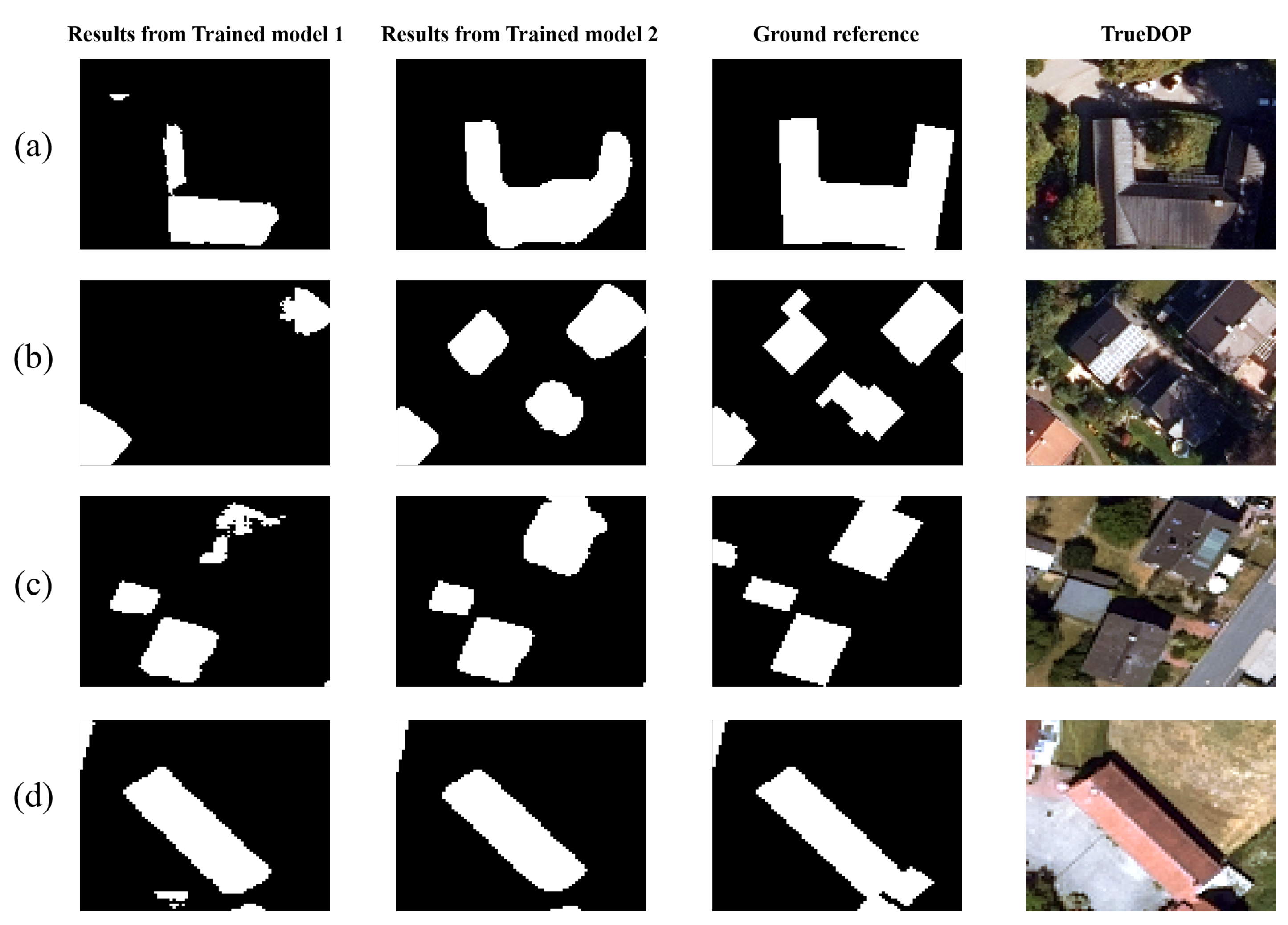 Results from Trained model 1
Results from Trained model 2
Ground reference
TrueDOP

(a)

(b)

(c)

(d)