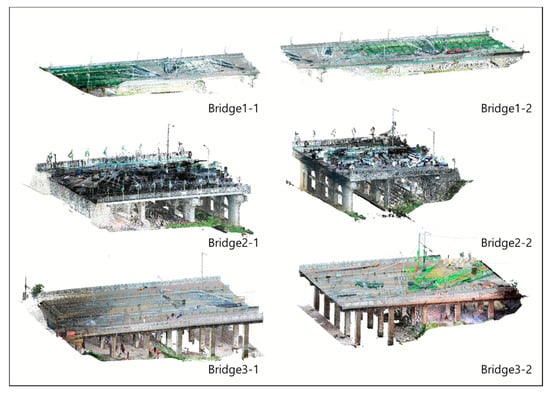 Bridge1-1

Bridge1-2

Bridge2-1

Bridge2-2

Bridge3-1

Bridge3-2