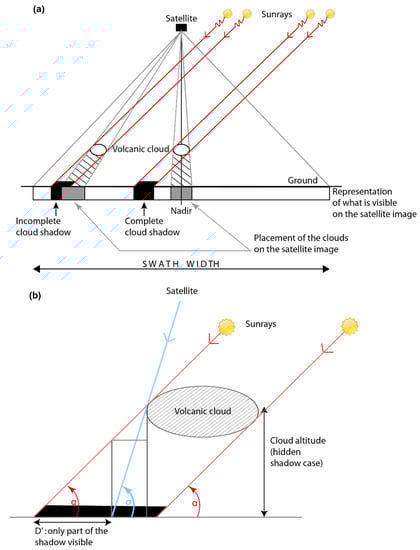 (a)

Satellite

Sunrays

Volcanic cloud

Ground

Representation of what is visible on the satellite image

Incomplete cloud shadow

Complete cloud shadow

Nadir

Placement of the clouds on the satellite image

SWATH WIDTH

(b)

Satellite

Sunrays

Volcanic cloud

Cloud altitude (hidden shadow case)

α

σ

α

D' : only part of the shadow visible