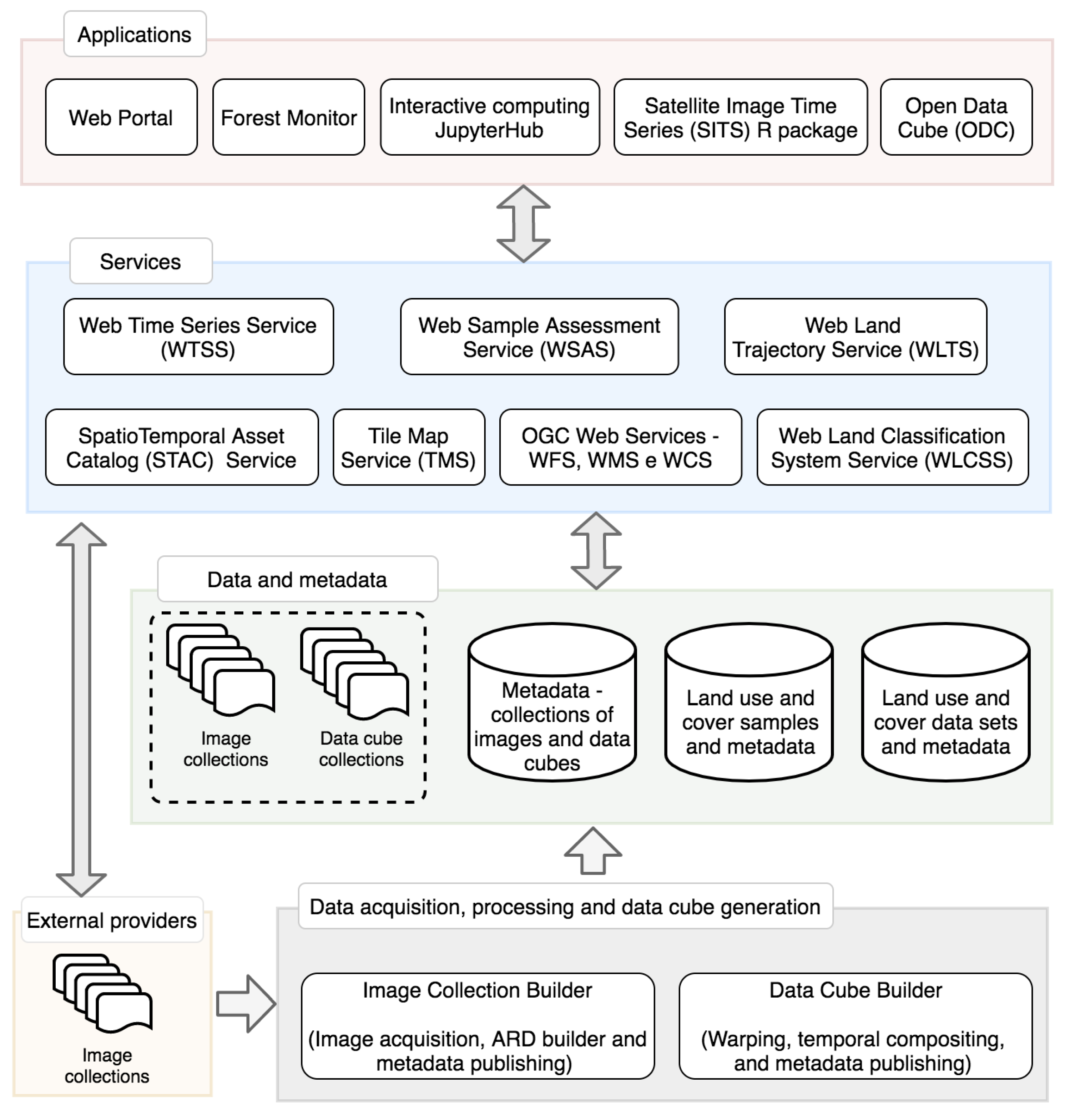 Applications

Web Portal

Forest Monitor

Interactive computing JupyterHub

Satellite Image Time Series (SITS) R package

Open Data Cube (ODC)

Services

Web Time Series Service (WTSS)

Web Sample Assessment Service (WSAS)

Web Land Trajectory Service (WLTS)

SpatioTemporal Asset Catalog (STAC) Service

Tile Map Service (TMS)

OGC Web Services - WFS, WMS e WCS

Web Land Classification System Service (WLCSS)

Data and metadata

Image collections

Data cube collections

Metadata - collections of images and data cubes

Land use and cover samples and metadata

Land use and cover data sets and metadata

External providers

Image collections

Data acquisition, processing and data cube generation

Image Collection Builder

(Image acquisition, ARD builder and metadata publishing)

Data Cube Builder

(Warping, temporal compositing, and metadata publishing)