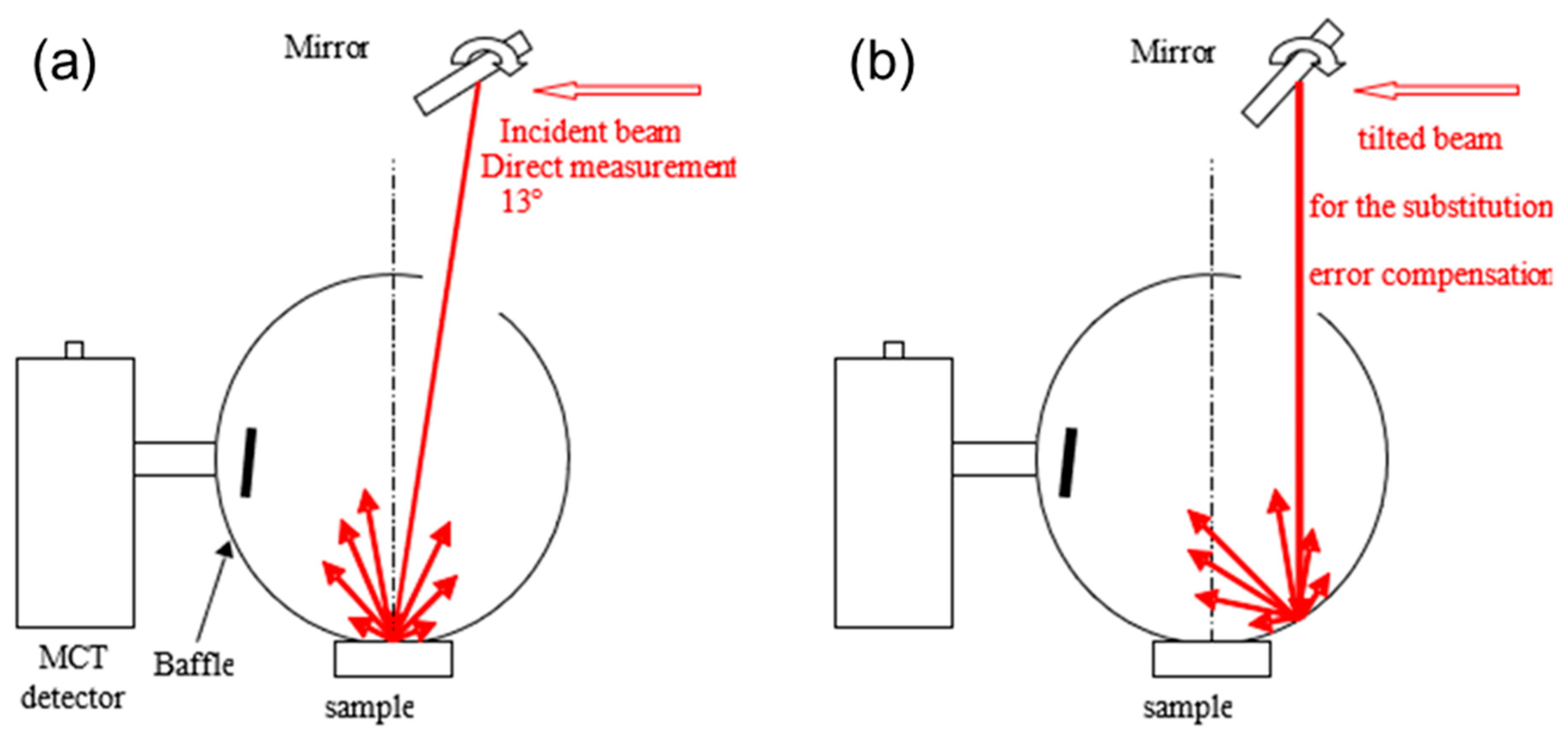 (a)

Mirror

Incident beam
Direct measurement
13°

MCT detector

Baffle

sample

(b)

Mirror

tilted beam

for the substitution

error compensation

sample