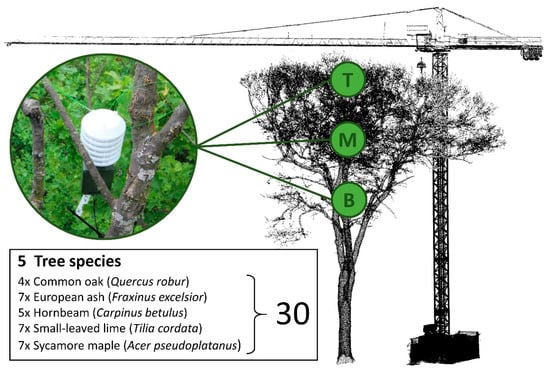 T
M
B

5 Tree species
4x Common oak (Quercus robur)
7x European ash (Fraxinus excelsior)
5x Hornbeam (Carpinus betulus)
7x Small-leaved lime (Tilia cordata)
7x Sycamore maple (Acer pseudoplatanus)
30