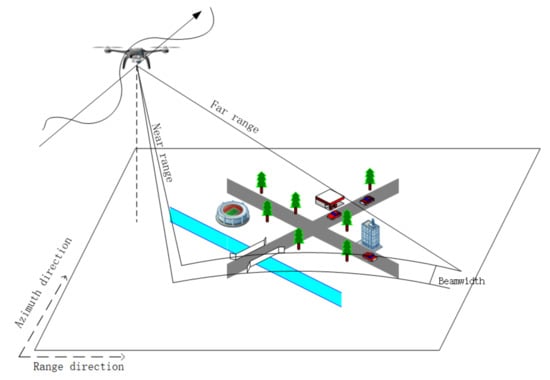 Far range

Near range

Beamwidth

Azimuth direction

Range direction