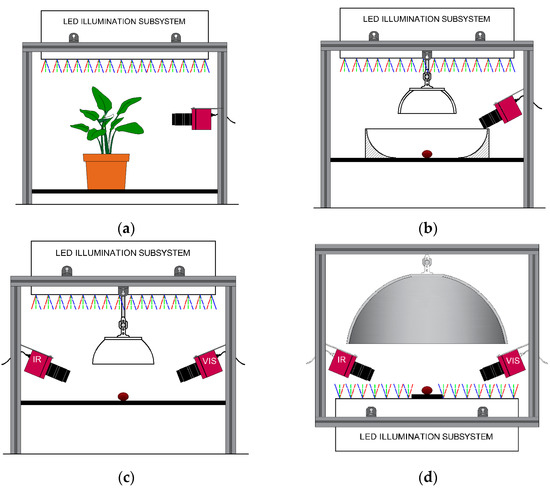 LED ILLUMINATION SUBSYSTEM

(a)

LED ILLUMINATION SUBSYSTEM

(b)

LED ILLUMINATION SUBSYSTEM

IR

VIS

(c)

IR

VIS

LED ILLUMINATION SUBSYSTEM

(d)