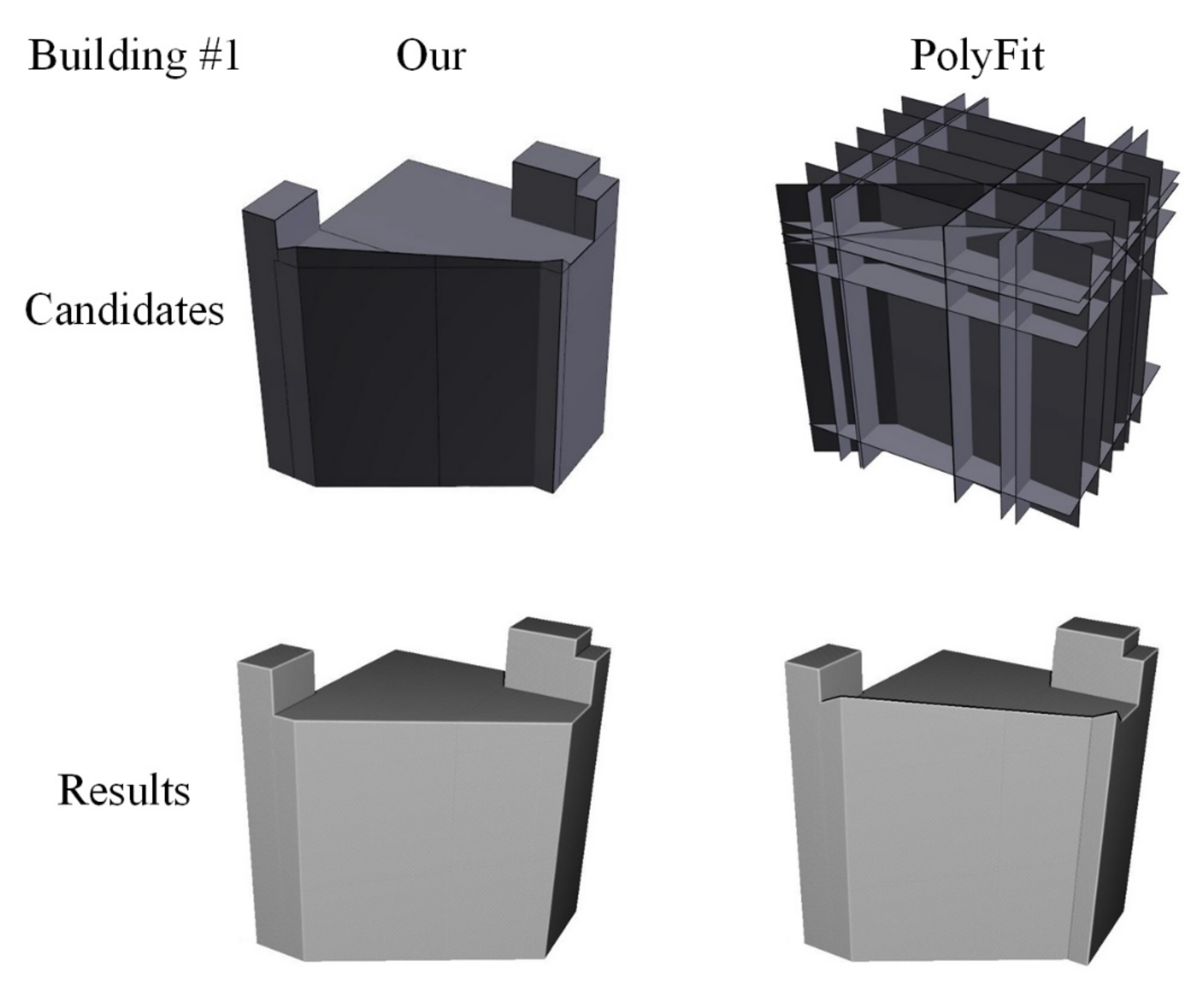 Building #1 Our PolyFit

Candidates

Results