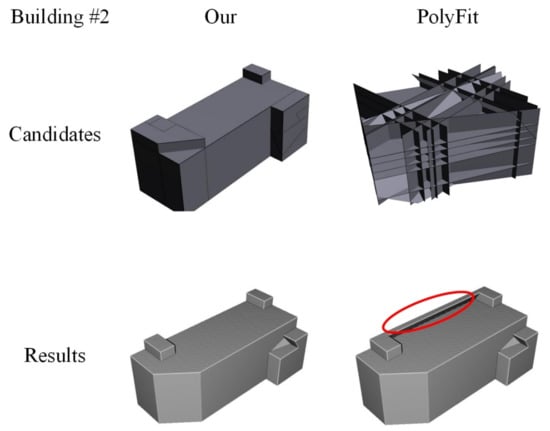 Building #2 Our PolyFit

Candidates

Results