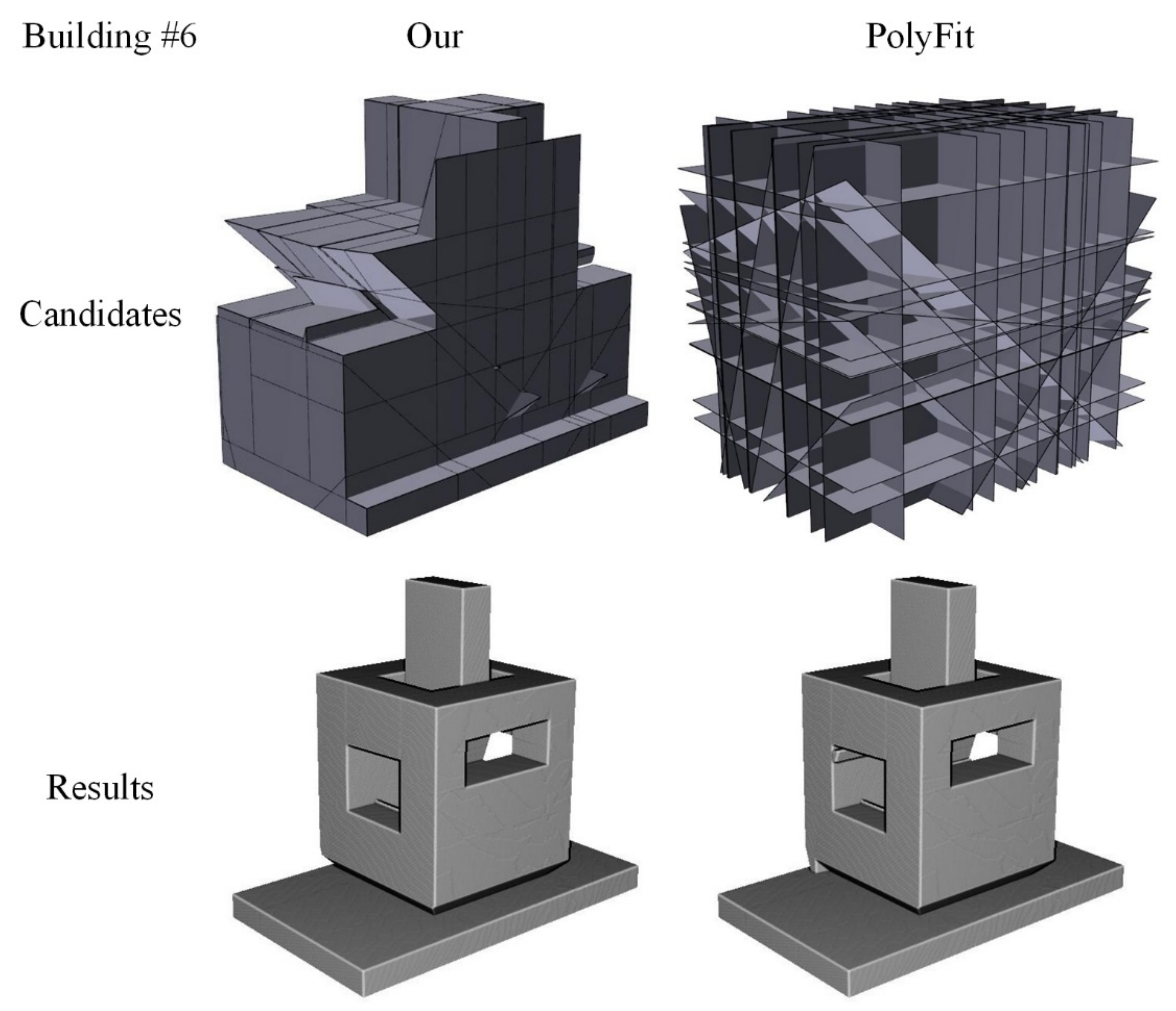 Building #6 Our PolyFit

Candidates

Results