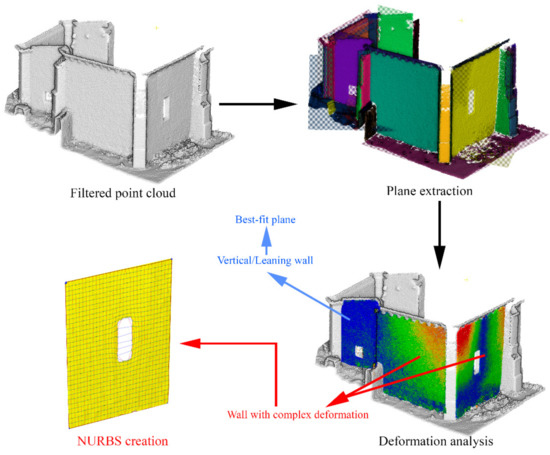 Filtered point cloud

Plane extraction

Best-fit plane

Vertical/Leaning wall

Wall with complex deformation

NURBS creation

Deformation analysis