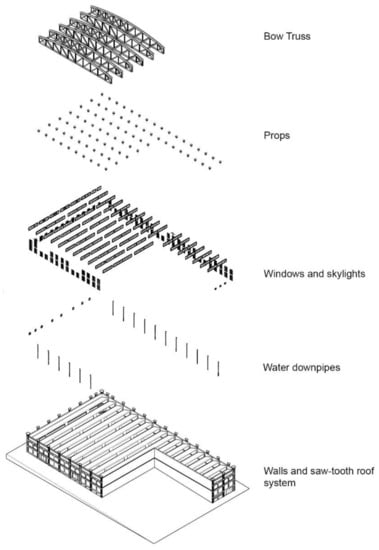 Bow Truss

Props

Windows and skylights

Water downpipes

Walls and saw-tooth roof system