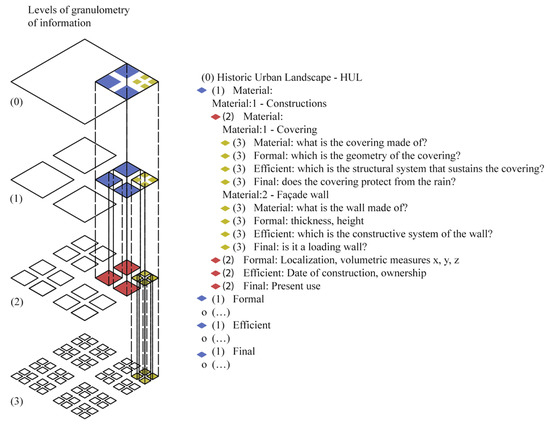 Levels of granulometry of information

(0)

(1)

(2)

(3)

(0) Historic Urban Landscape - HUL
(1) Material:
Material:1 - Constructions
(2) Material:
Material:1 - Covering
(3) Material: what is the covering made of?
(3) Formal: which is the geometry of the covering?
(3) Efficient: which is the structural system that sustains the covering?
(3) Final: does the covering protect from the rain?
Material:2 - Façade wall
(3) Material: what is the wall made of?
(3) Formal: thickness, height
(3) Efficient: which is the constructive system of the wall?
(3) Final: is it a loading wall?
(2) Formal: Localization, volumetric measures x, y, z
(2) Efficient: Date of construction, ownership
(2) Final: Present use
(1) Formal
o (…)
(1) Efficient
o (…)
(1) Final
o (…)